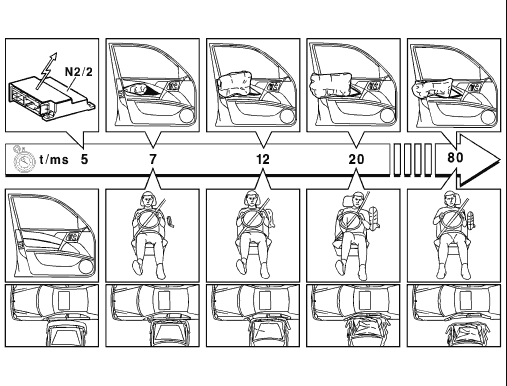 N2/2

t/ms 5 7 12 20 80