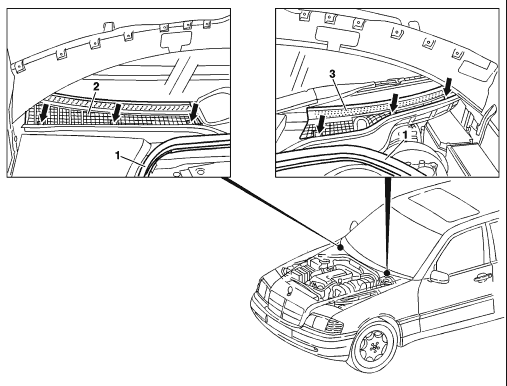 2
1
3
1