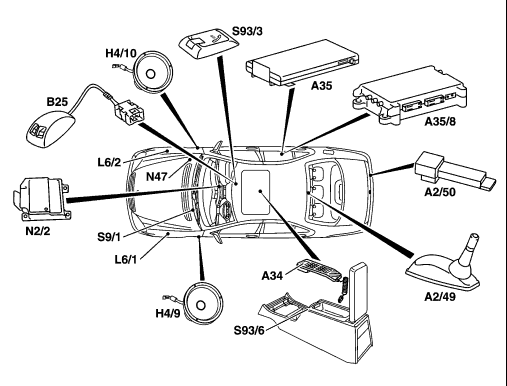 S93/3
H4/10
A35
B25
A35/8
L6/2
N47
A2/50
N2/2
S9/1
L6/1
A34
A2/49
H4/9
S93/6