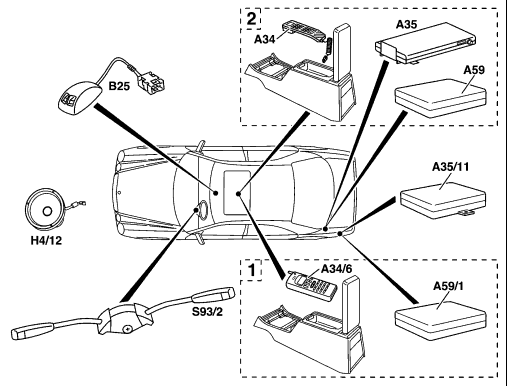 2
A34
A35
A59
B25
A35/11
H4/12
1
A34/6
A59/1
S93/2