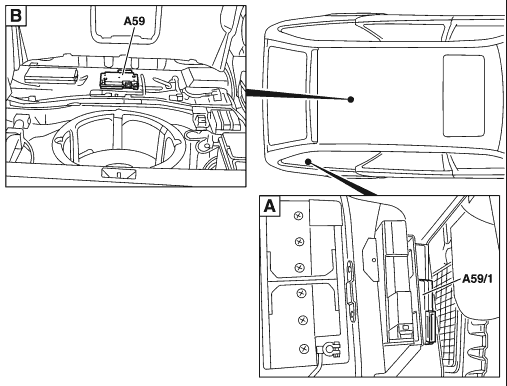 B
A59
A
A59/1