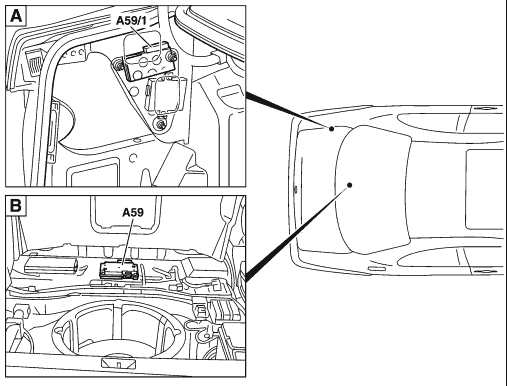 A
A59/1
B
A59