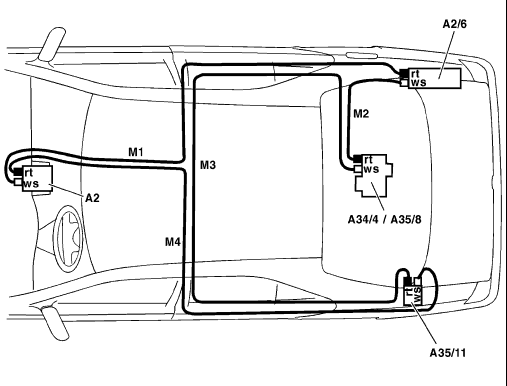 A2/6

rt
ws

M2

M1

M3

rt
ws

rt
ws

A2

A34/4 / A35/8

M4

rt
ws

A35/11