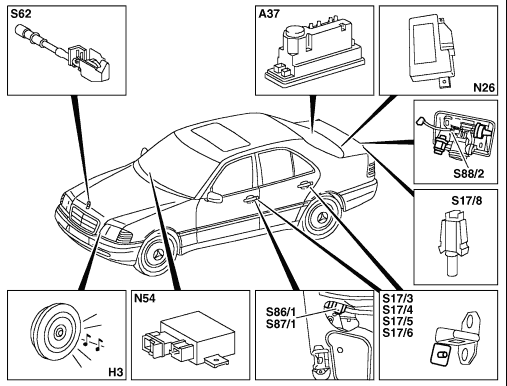 S62

A37

N26

S88/2

S17/8

H3

N54

S86/1
S87/1

S17/3
S17/4
S17/5
S17/6